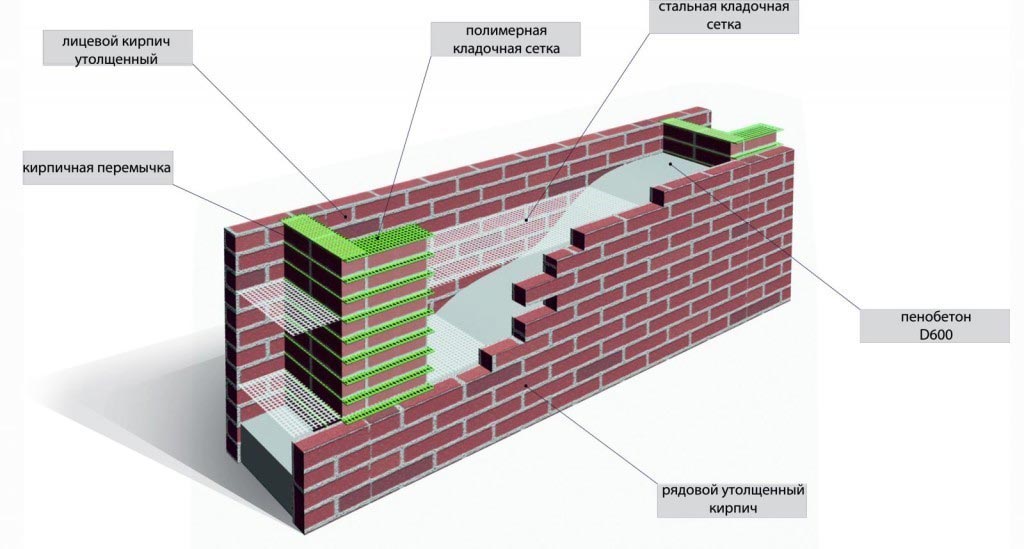 лицевой кирпич утолщенный

полимерная кладочная сетка

стальная кладочная сетка

кирпичная перемычка

пенобетон D600

рядовой утолщенный кирпич